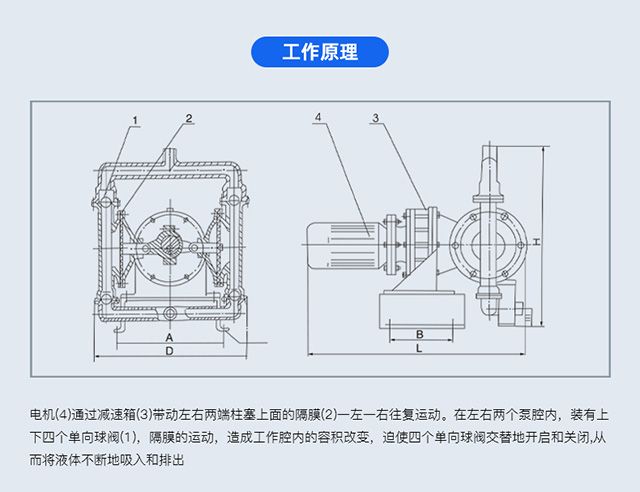 工作原理

1
2
A
D

4
3
H
B
L

电机(4)通过减速箱(3)带动左右两端柱塞上面的隔膜(2)一左一右往复运动。在左右两个泵腔内，装有上下四个单向球阀(1)，隔膜的运动，造成工作腔内的容积改变，迫使四个单向球阀交替地开启和关闭,从而将液体不断地吸入和排出