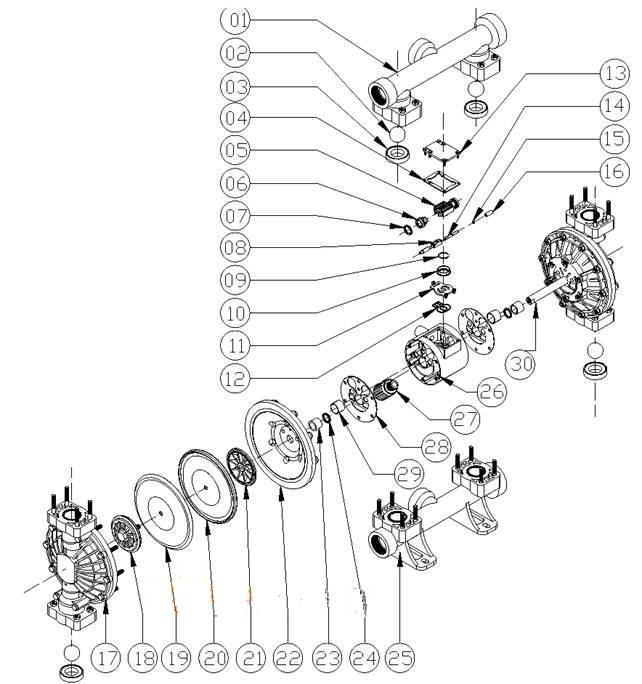 01
02
03
04
05
06
07
08
09
10
11
12
13
14
15
16
30
26
27
28
29
17
18
19
20
21
22
23
24
25